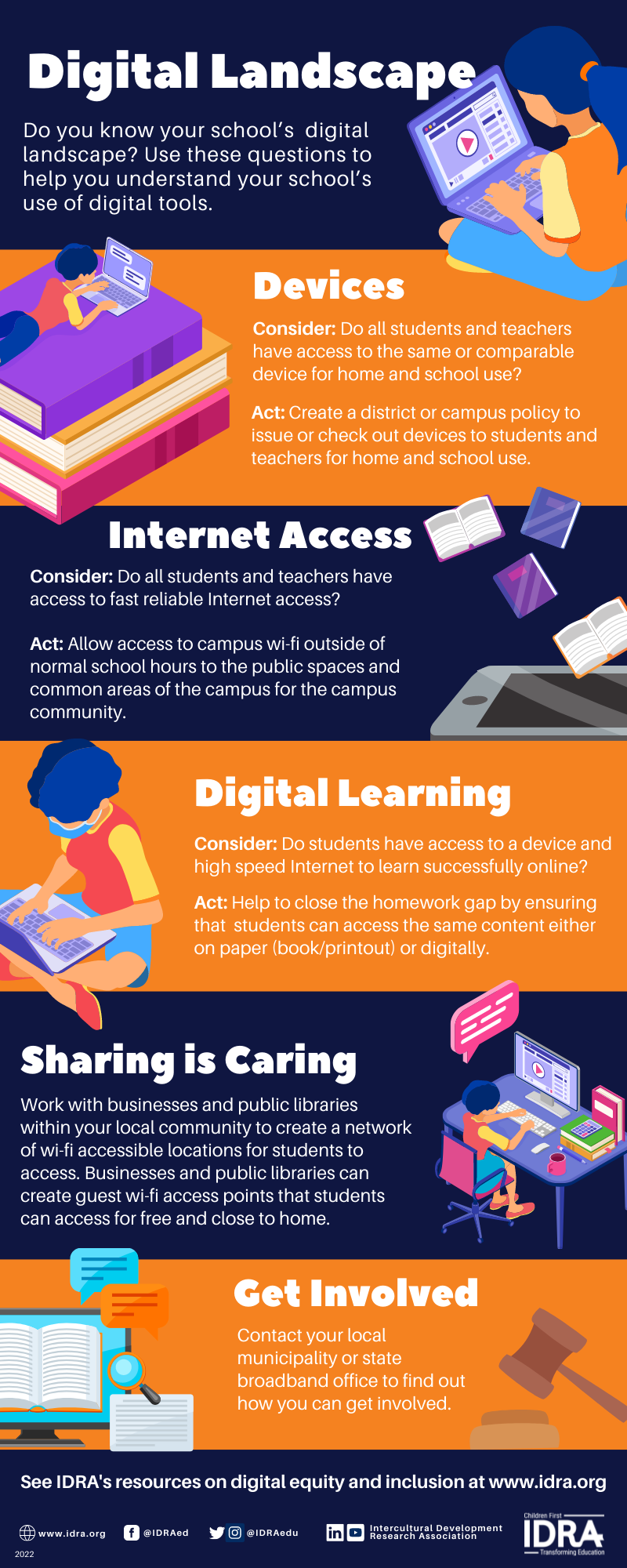 Digital Landscape

Do you know your school's digital landscape? Use these questions to help you understand your school's use of digital tools.

Devices

Consider: Do all students and teachers have access to the same or comparable device for home and school use?

Act: Create a district or campus policy to issue or check out devices to students and teachers for home and school use.

Internet Access

Consider: Do all students and teachers have access to fast reliable Internet access?

Act: Allow access to campus wi-fi outside of normal school hours to the public spaces and common areas of the campus for the campus community.

Digital Learning

Consider: Do students have access to a device and high speed Internet to learn successfully online?

Act: Help to close the homework gap by ensuring that students can access the same content either on paper (book/printout) or digitally.

Sharing is Caring

Work with businesses and public libraries within your local community to create a network of wi-fi accessible locations for students to access. Businesses and public libraries can create guest wi-fi access points that students can access for free and close to home.

Get Involved

Contact your local municipality or state broadband office to find out how you can get involved.

See IDRA's resources on digital equity and inclusion at www.idra.org

www.idra.org @IDRAed @IDRAedu Intercultural Development Research Association Children First IDRA Transforming Education

2022